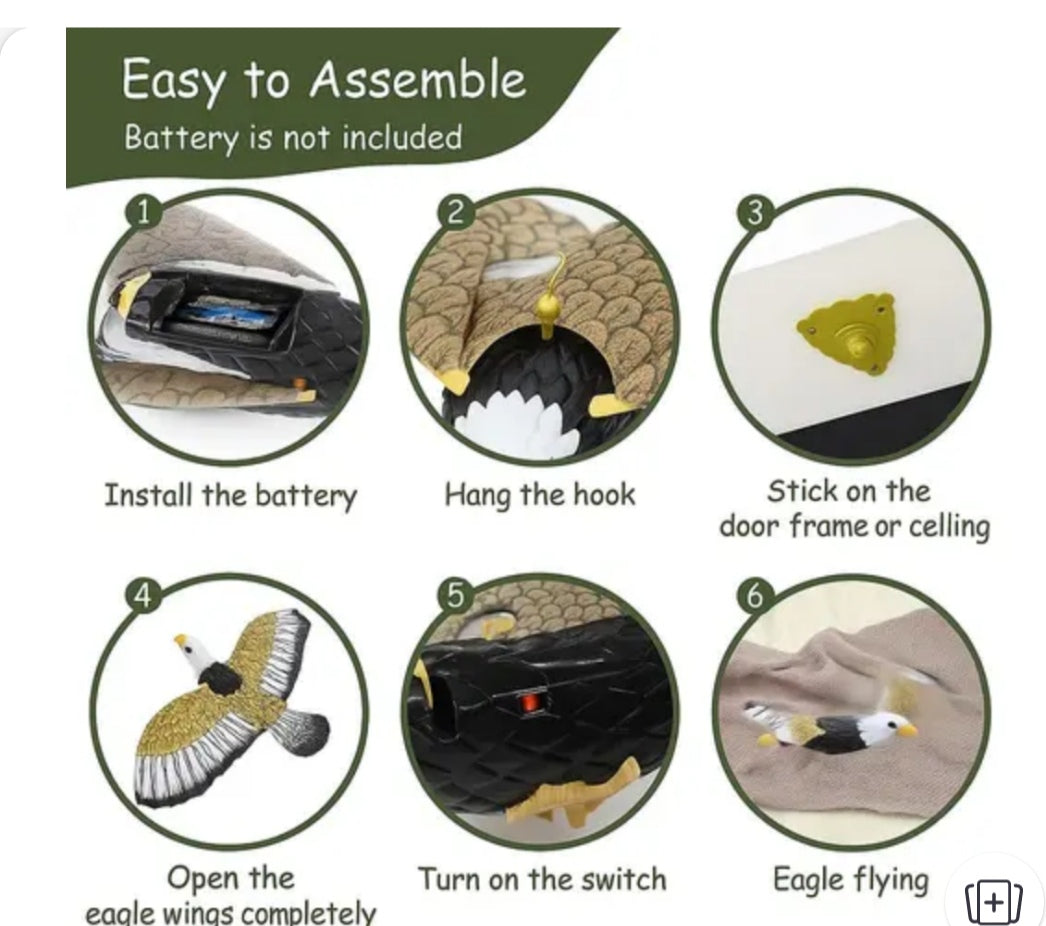 Easy to Assemble
Battery is not included

1
Install the battery

2
Hang the hook

3
Stick on the door frame or celling

4
Open the eagle wings completely

5
Turn on the switch

6
Eagle flying